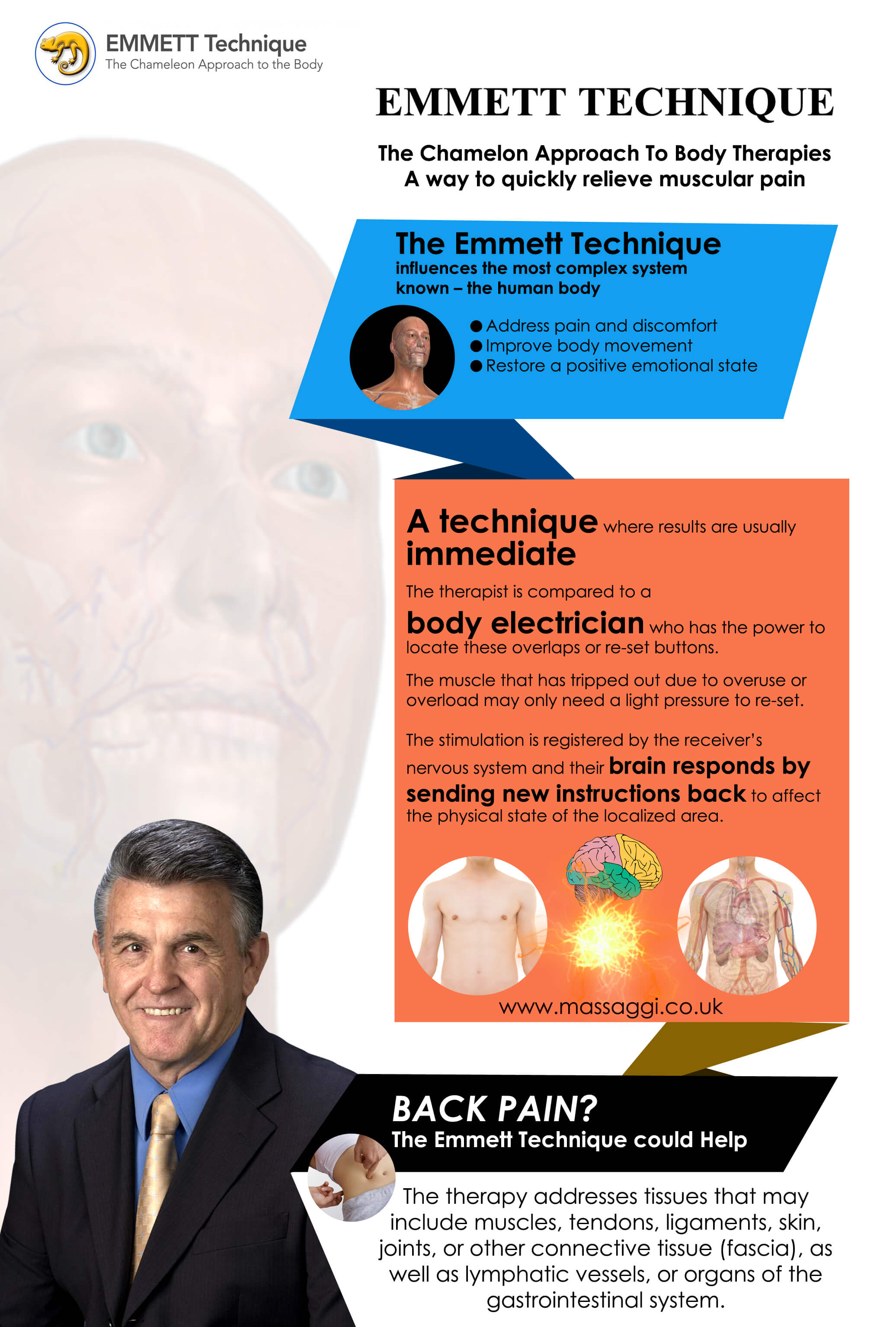 EMMETT Technique
The Chameleon Approach to the Body

EMMETT TECHNIQUE

The Chamelon Approach To Body Therapies
A way to quickly relieve muscular pain

The Emmett Technique
influences the most complex system known – the human body

● Address pain and discomfort
● Improve body movement
● Restore a positive emotional state

A technique where results are usually immediate

The therapist is compared to a body electrician who has the power to locate these overlaps or re-set buttons.

The muscle that has tripped out due to overuse or overload may only need a light pressure to re-set.

The stimulation is registered by the receiver's nervous system and their brain responds by sending new instructions back to affect the physical state of the localized area.

www.massaggi.co.uk

BACK PAIN?
The Emmett Technique could Help

The therapy addresses tissues that may include muscles, tendons, ligaments, skin, joints, or other connective tissue (fascia), as well as lymphatic vessels, or organs of the gastrointestinal system.